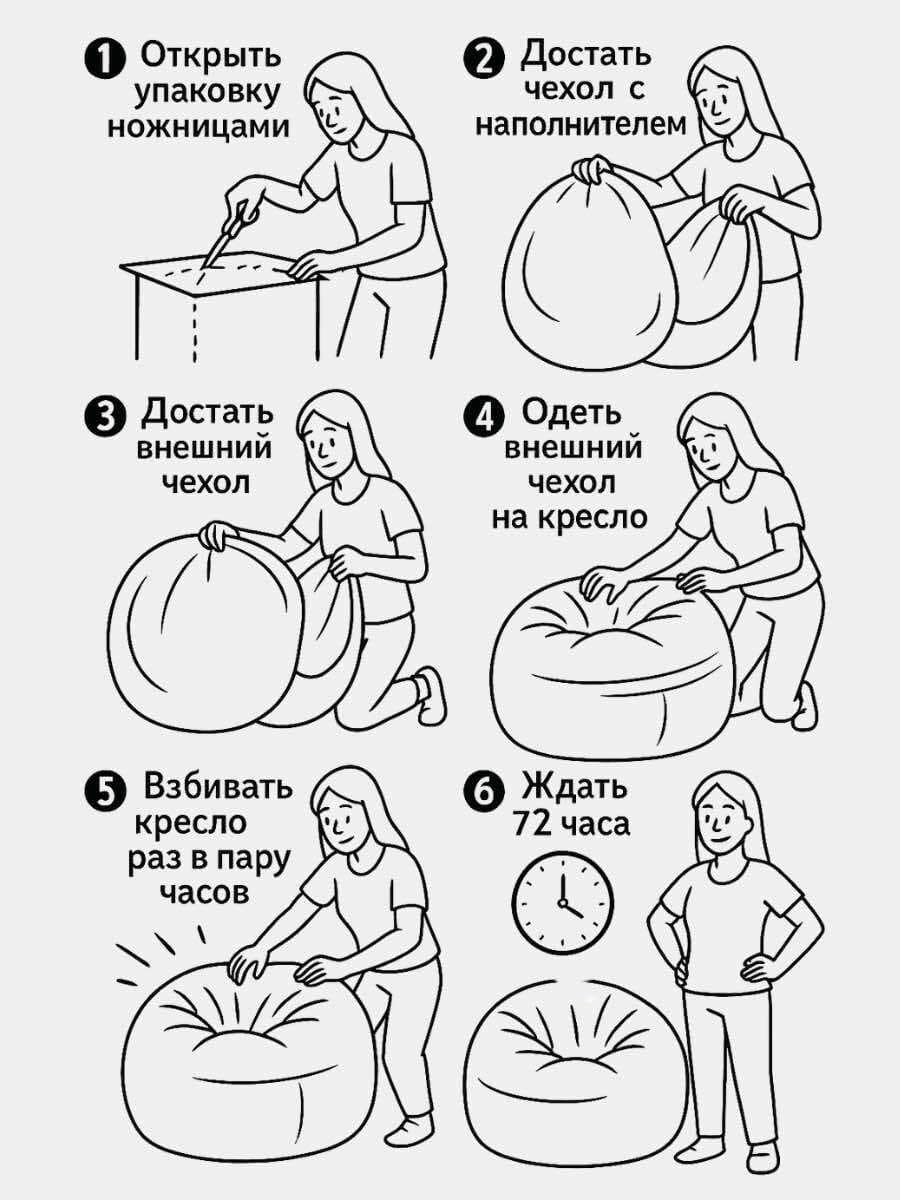 1 Открыть упаковку ножницами

2 Достать чехол с наполнителем

3 Достать внешний чехол

4 Одеть внешний чехол на кресло

5 Взбивать кресло раз в пару часов

6 Ждать 72 часа